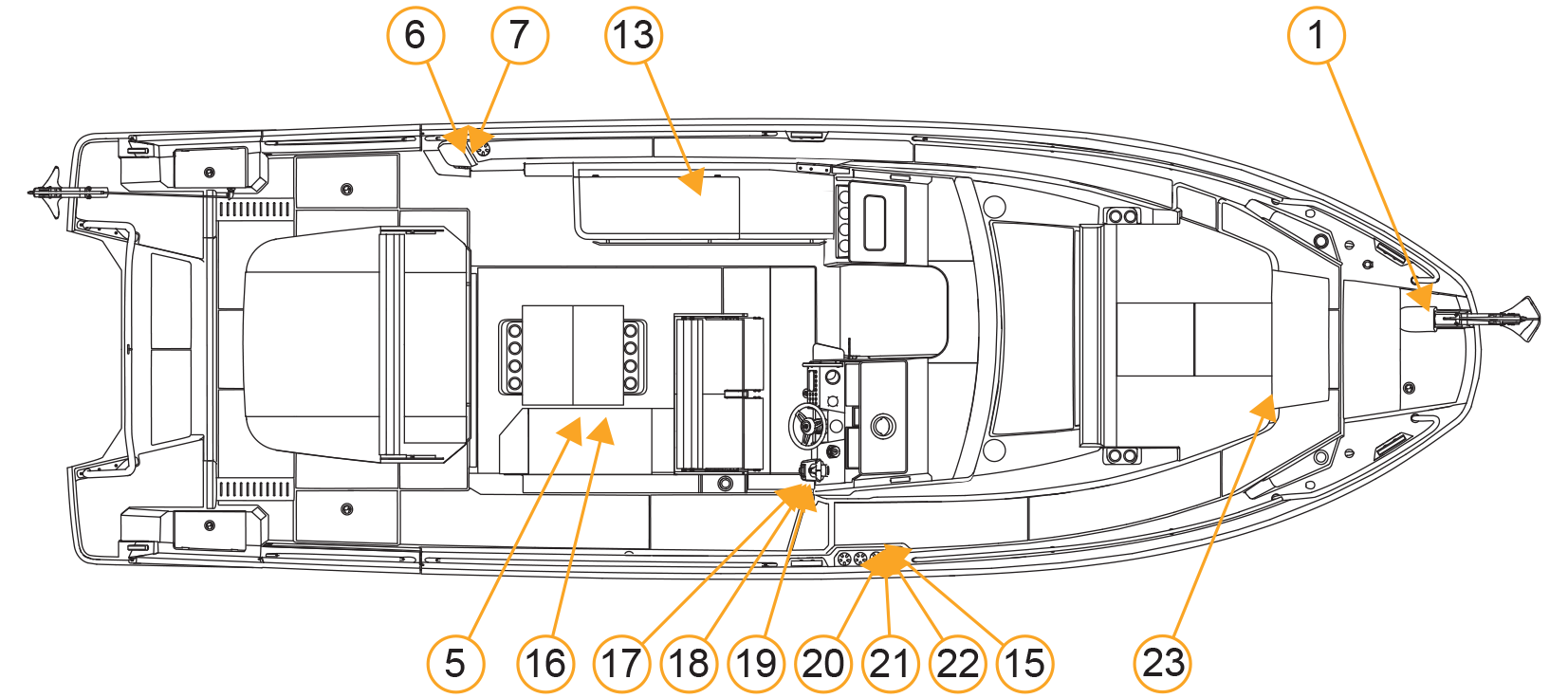 6
7
13
1
5
16
17
18
19
20
21
22
15
23